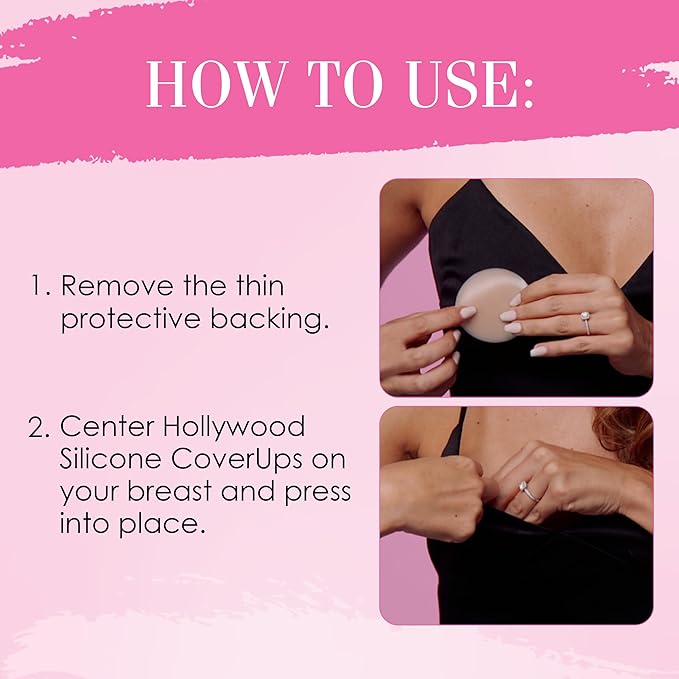 HOW TO USE:

1. Remove the thin protective backing.

2. Center Hollywood Silicone CoverUps on your breast and press into place.