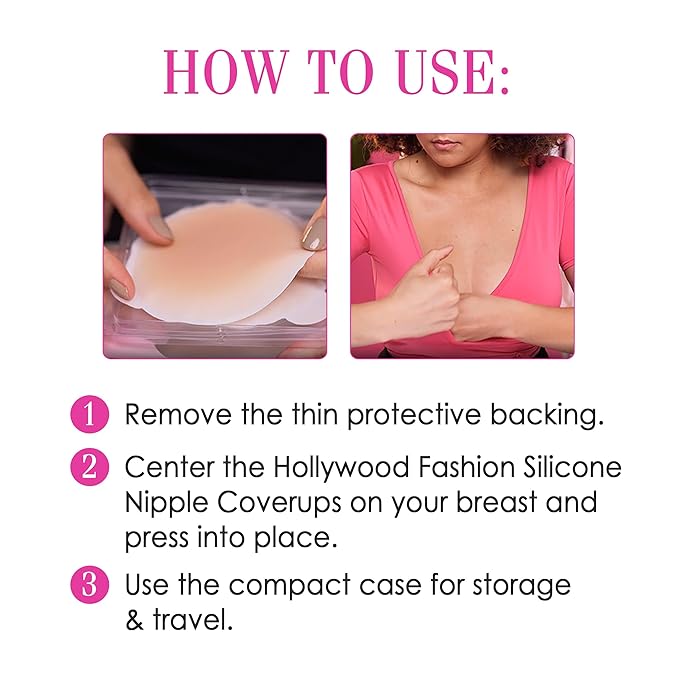 HOW TO USE:

1 Remove the thin protective backing.

2 Center the Hollywood Fashion Silicone Nipple Coverups on your breast and press into place.

3 Use the compact case for storage & travel.